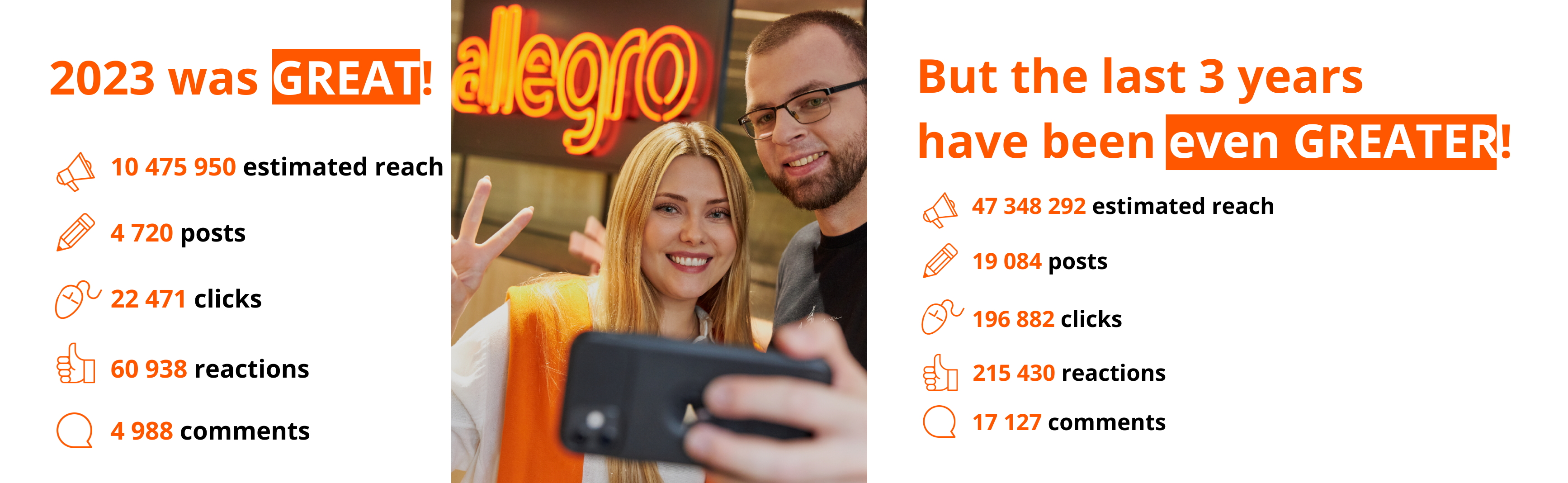 2023 was GREAT!

10 475 950 estimated reach

4 720 posts

22 471 clicks

60 938 reactions

4 988 comments

allegro

But the last 3 years have been even GREATER!

47 348 292 estimated reach

19 084 posts

196 882 clicks

215 430 reactions

17 127 comments